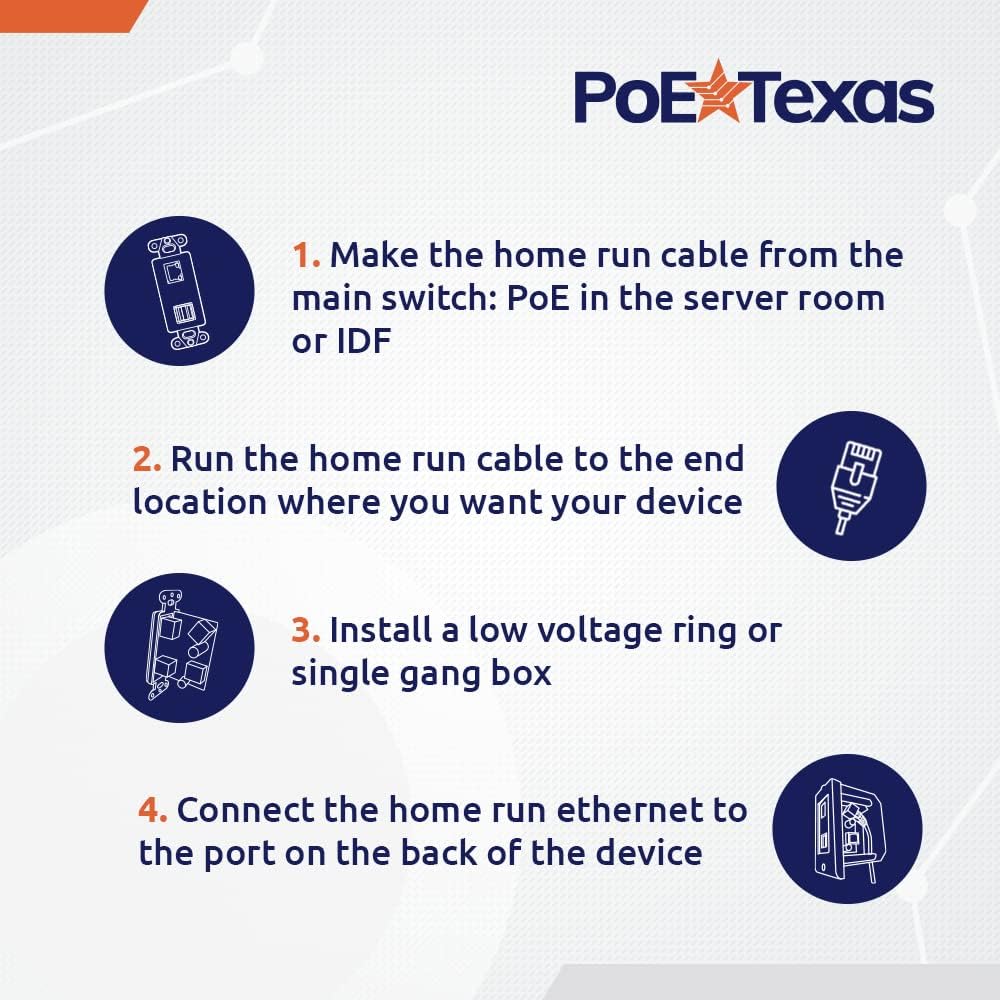 PoE Texas

1. Make the home run cable from the main switch: PoE in the server room or IDF

2. Run the home run cable to the end location where you want your device

3. Install a low voltage ring or single gang box

4. Connect the home run ethernet to the port on the back of the device