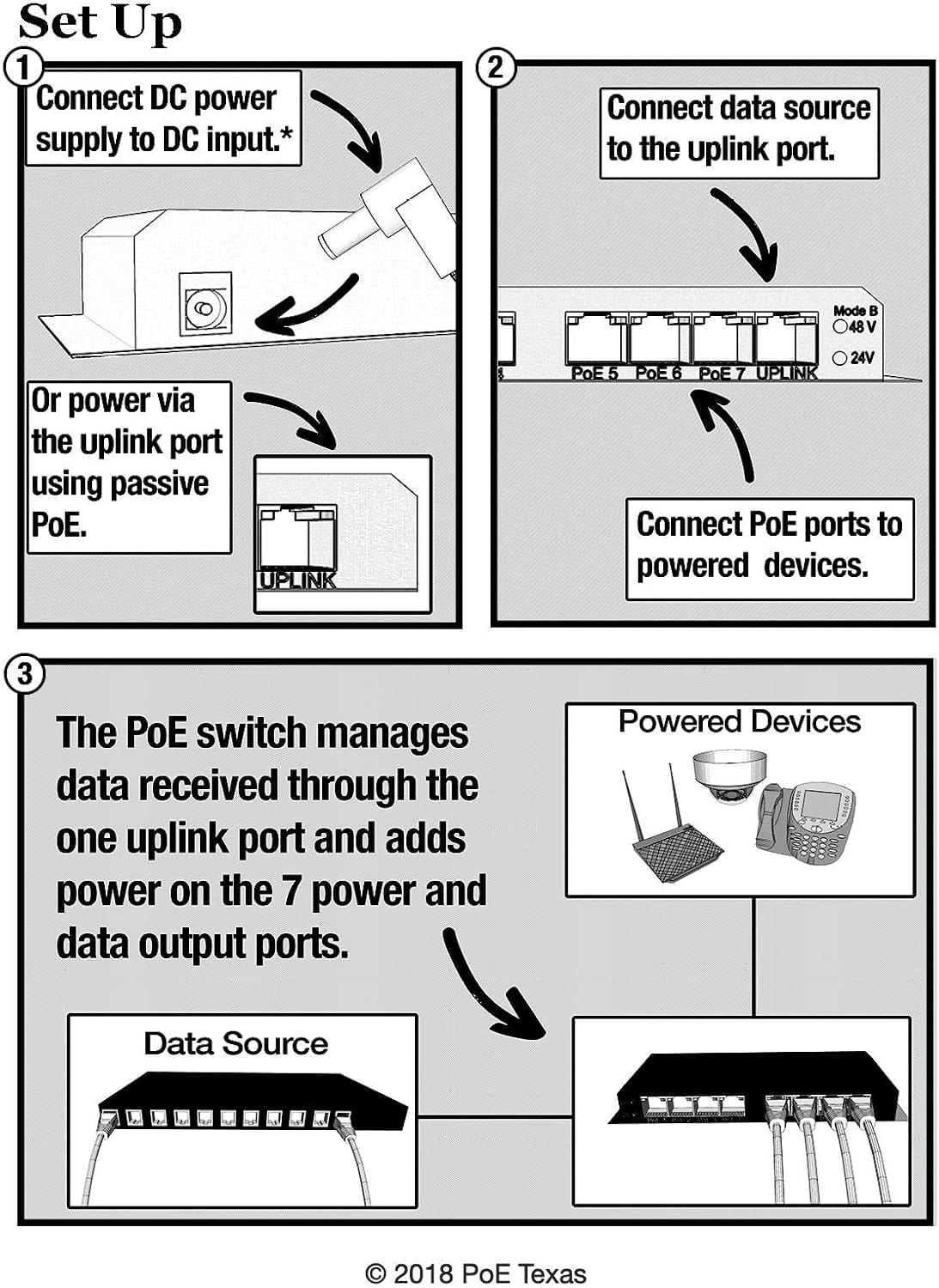 Set Up

1

Connect DC power supply to DC input.*

Or power via the uplink port using passive PoE.

UPLINK

2

Connect data source to the uplink port.

Mode B
48 V
24V

PoE 5 PoE 6 PoE 7 UPLINK

Connect PoE ports to powered devices.

3

The PoE switch manages data received through the one uplink port and adds power on the 7 power and data output ports.

Powered Devices

Data Source

© 2018 PoE Texas